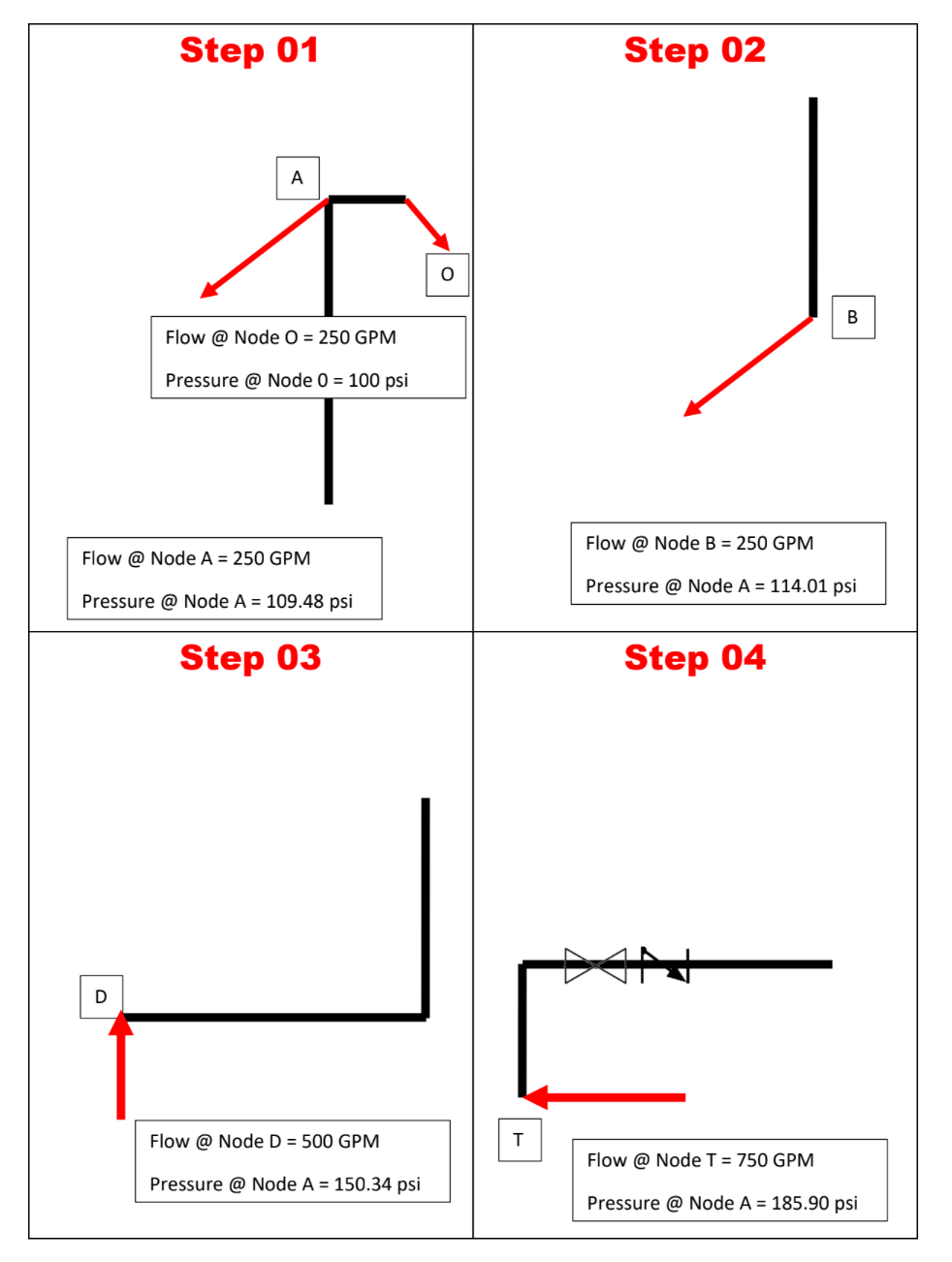 Step 01

A

O

Flow @ Node O = 250 GPM

Pressure @ Node 0 = 100 psi

Flow @ Node A = 250 GPM

Pressure @ Node A = 109.48 psi

Step 02

B

Flow @ Node B = 250 GPM

Pressure @ Node A = 114.01 psi

Step 03

D

Flow @ Node D = 500 GPM

Pressure @ Node A = 150.34 psi

Step 04

T

Flow @ Node T = 750 GPM

Pressure @ Node A = 185.90 psi